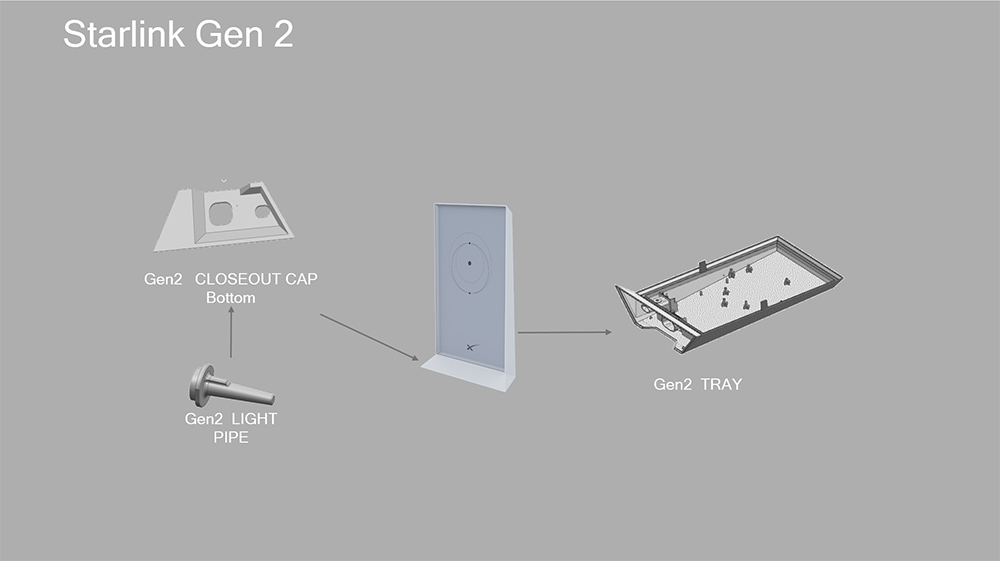 Starlink Gen 2

Gen2 CLOSEOUT CAP
Bottom

Gen2 LIGHT
PIPE

Gen2 TRAY